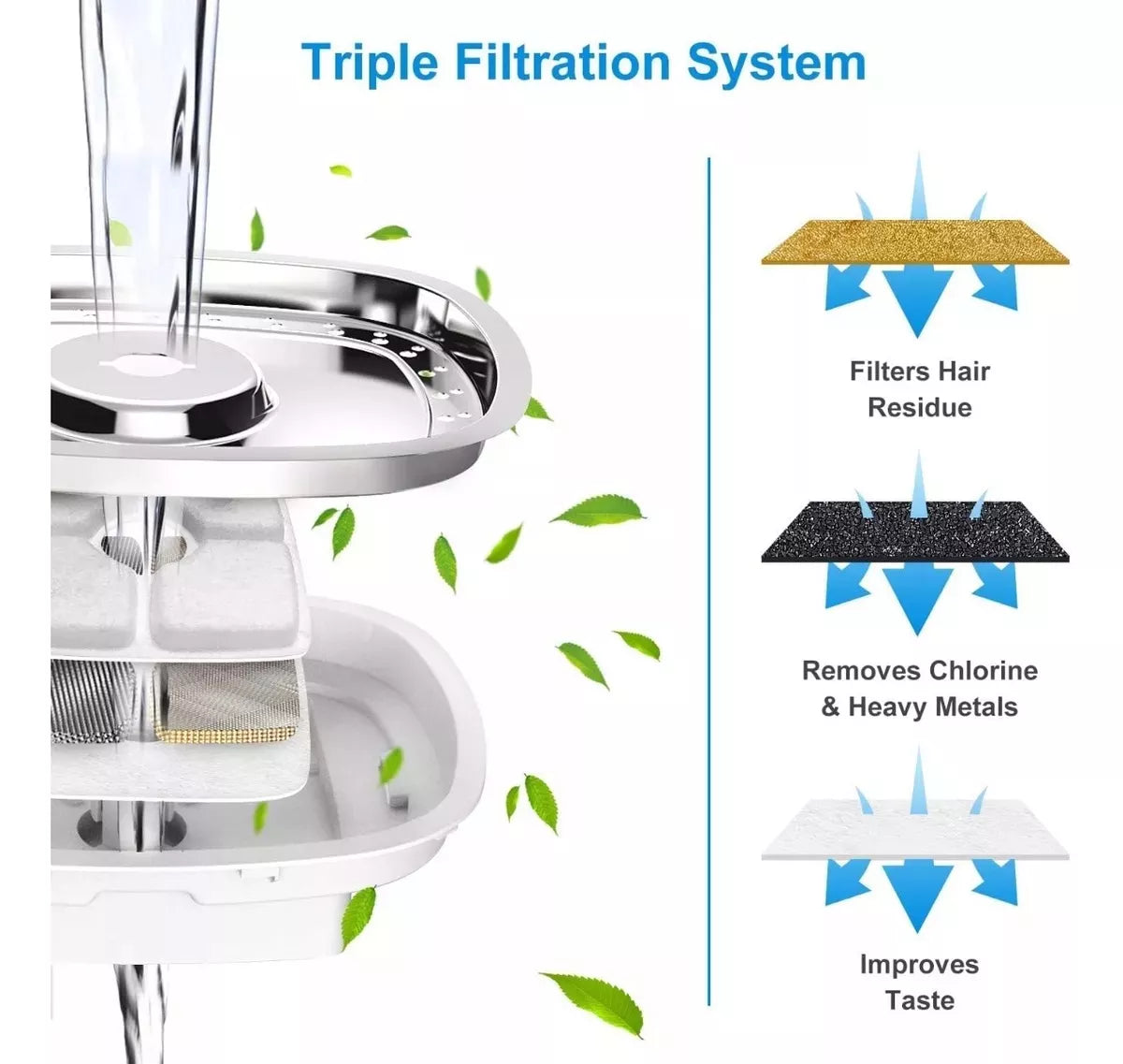 Triple Filtration System

Filters Hair Residue

Removes Chlorine & Heavy Metals

Improves Taste